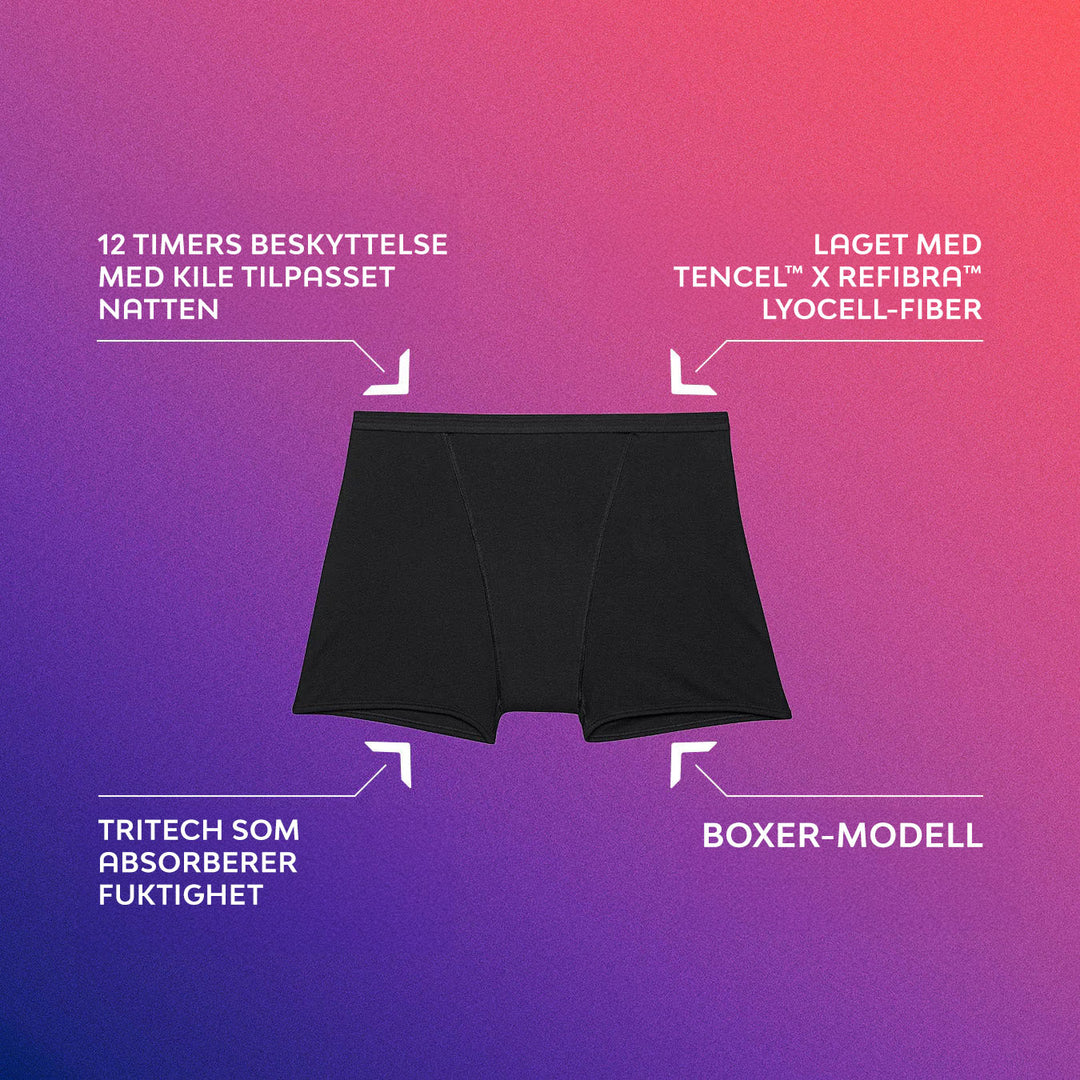 12 TIMERS BESKYTTELSE MED KILE TILPASSET NATTEN

LAGET MED TENCEL™ X REFIBRA™ LYOCELL-FIBER

TRITECH SOM ABSORBERER FUKTIGHET

BOXER-MODELL