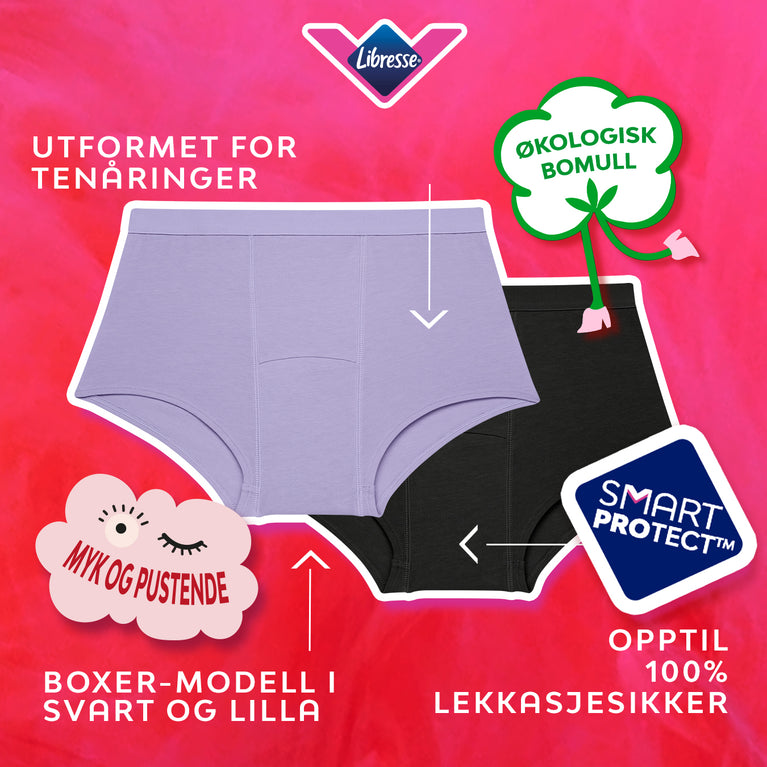 Libresse

UTFORMET FOR TENÅRINGER

ØKOLOGISK BOMULL

MYK OG PUSTENDE

SMART PROTECT™

BOXER-MODELL I SVART OG LILLA

OPPTIL 100% LEKKASJESIKKER